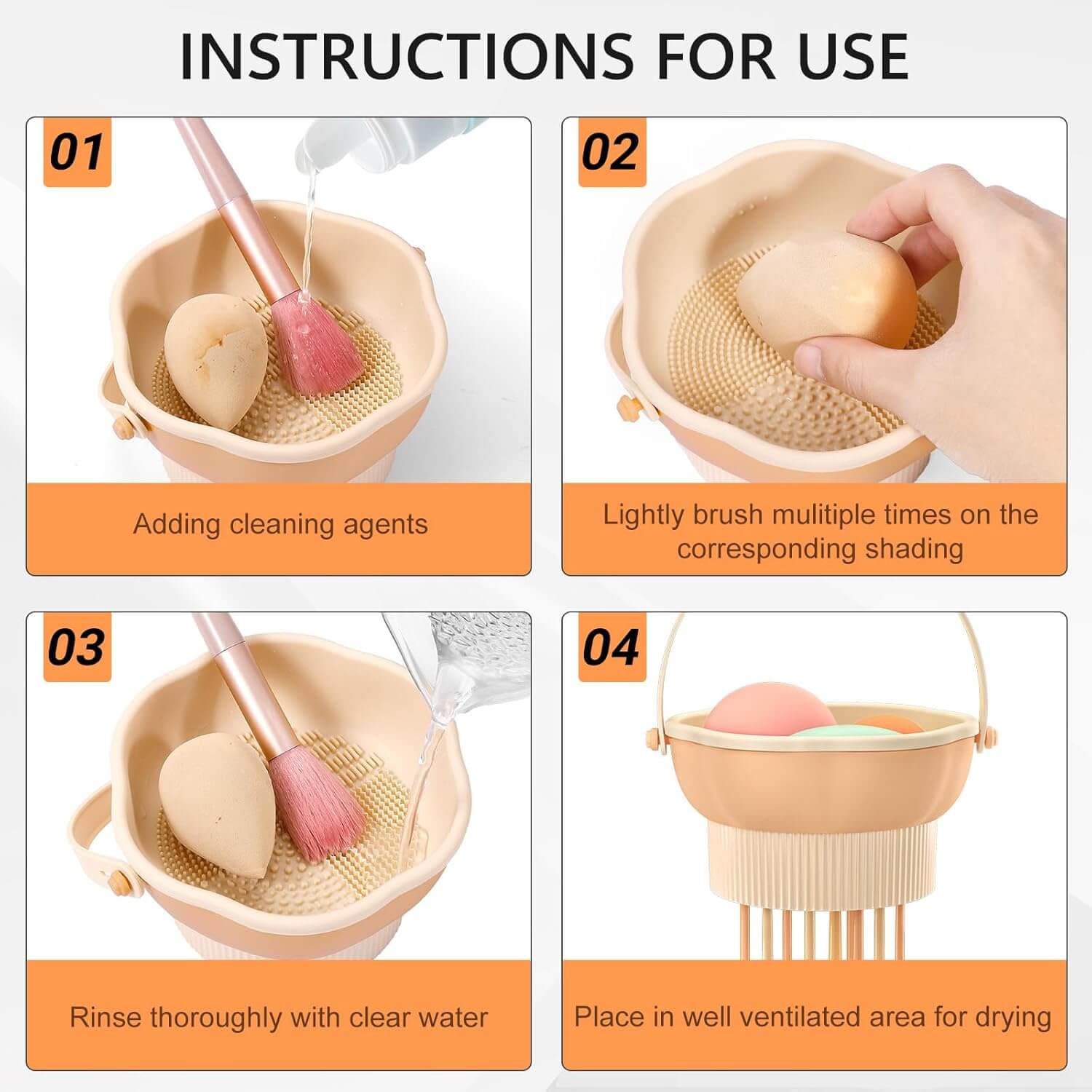 INSTRUCTIONS FOR USE

01

Adding cleaning agents

02

Lightly brush mulitiple times on the corresponding shading

03

Rinse thoroughly with clear water

04

Place in well ventilated area for drying