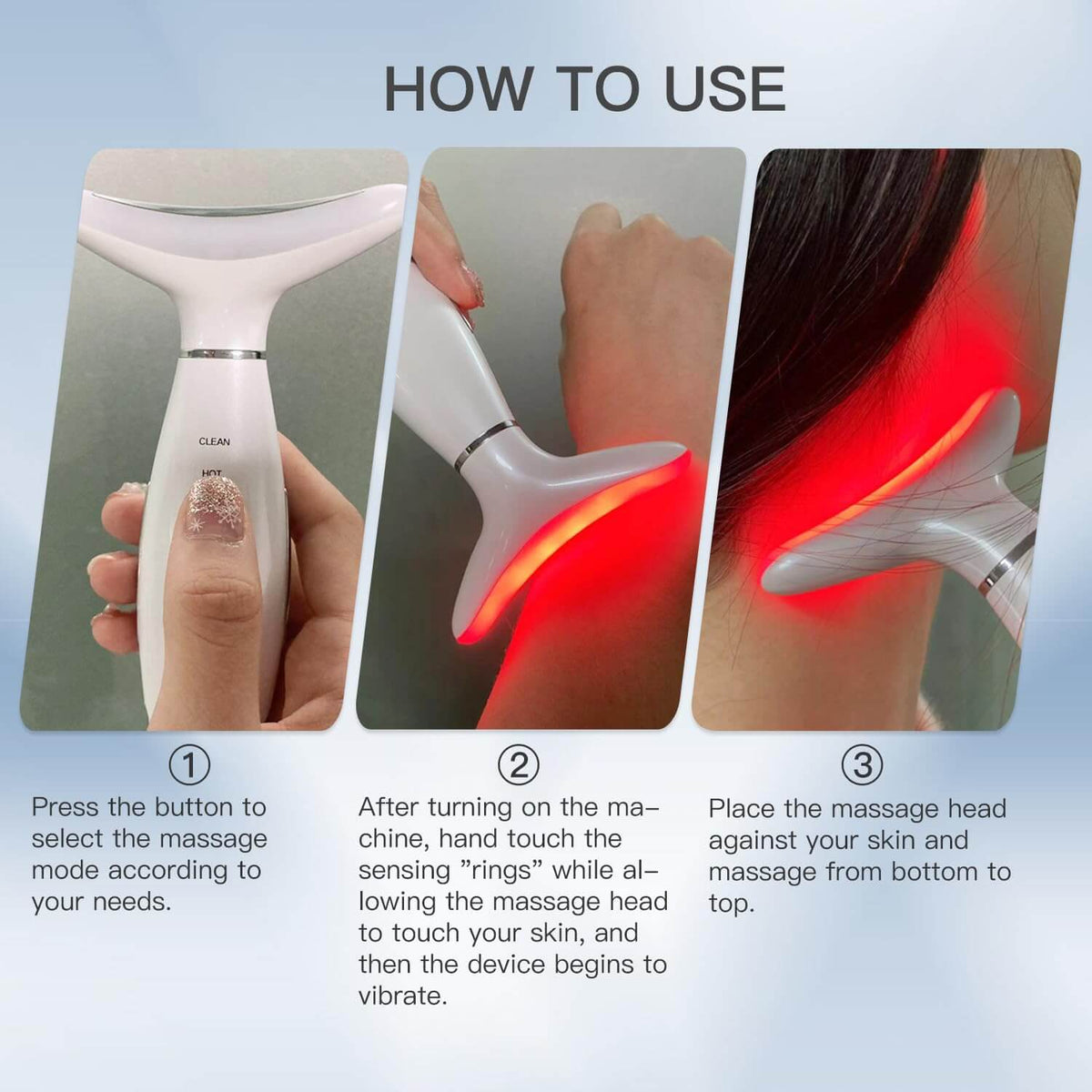 HOW TO USE

CLEAN

HOT

①
Press the button to select the massage mode according to your needs.

②
After turning on the machine, hand touch the sensing "rings" while allowing the massage head to touch your skin, and then the device begins to vibrate.

③
Place the massage head against your skin and massage from bottom to top.